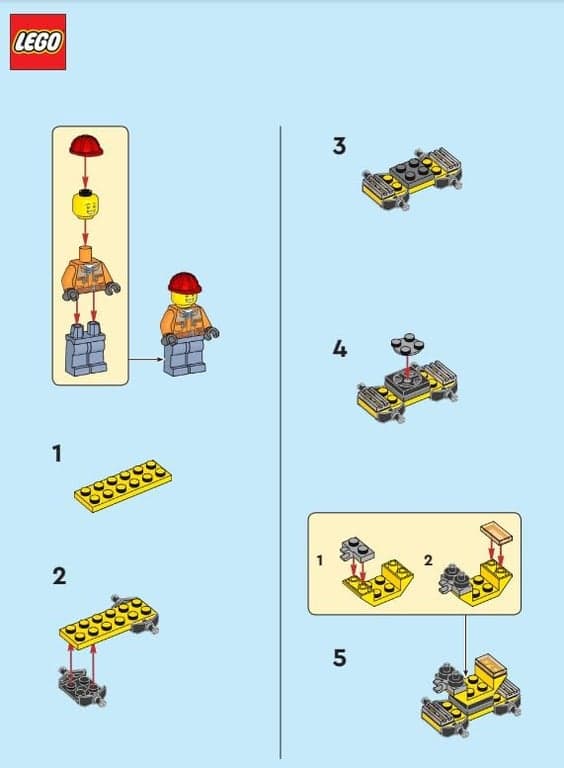 LEGO

1

2

3

4

1

2

5